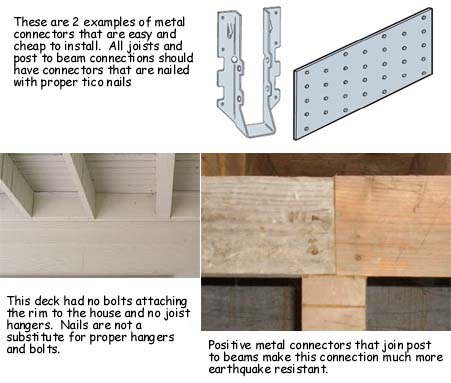 These are 2 examples of metal connectors that are easy and cheap to install. All joists and post to beam connections should have connectors that are nailed with proper tico nails

This deck had no bolts attaching the rim to the house and no joist hangers. Nails are not a substitute for proper hangers and bolts.

Positive metal connectors that join post to beams make this connection much more earthquake resistant.